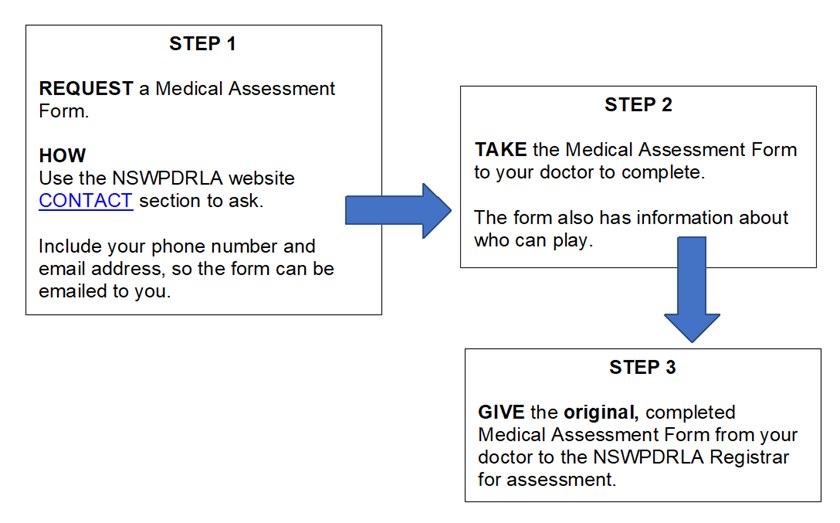 STEP 1

REQUEST a Medical Assessment Form.

HOW
Use the NSWPDRLA website CONTACT section to ask.

Include your phone number and email address, so the form can be emailed to you.

STEP 2

TAKE the Medical Assessment Form to your doctor to complete.

The form also has information about who can play.

STEP 3

GIVE the original, completed Medical Assessment Form from your doctor to the NSWPDRLA Registrar for assessment.